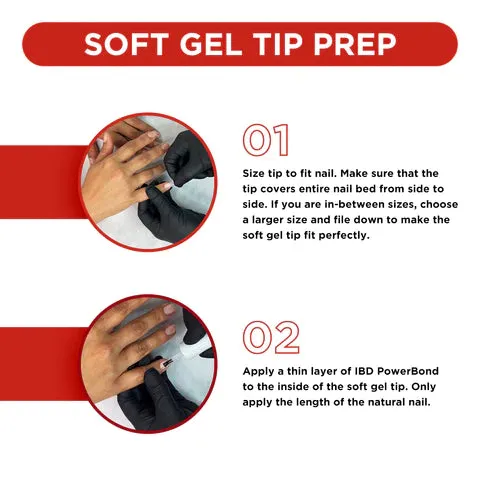 SOFT GEL TIP PREP

01

Size tip to fit nail. Make sure that the tip covers entire nail bed from side to side. If you are in-between sizes, choose a larger size and file down to make the soft gel tip fit perfectly.

02

Apply a thin layer of IBD PowerBond to the inside of the soft gel tip. Only apply the length of the natural nail.